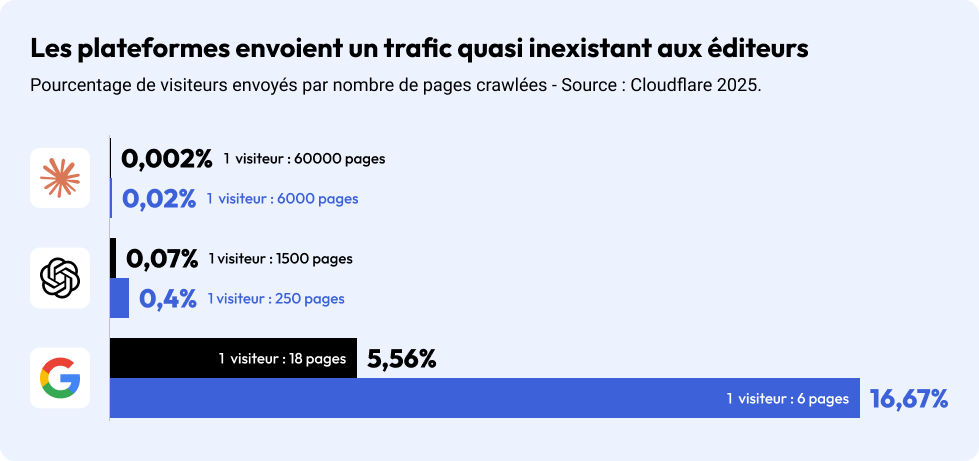 Les plateformes envoient un trafic quasi inexistant aux éditeurs

Pourcentage de visiteurs envoyés par nombre de pages crawlées - Source : Cloudflare 2025.

0,002% 1 visiteur : 60000 pages

0,02% 1 visiteur : 6000 pages

0,07% 1 visiteur : 1500 pages

0,4% 1 visiteur : 250 pages

1 visiteur : 18 pages 5,56%

1 visiteur : 6 pages 16,67%